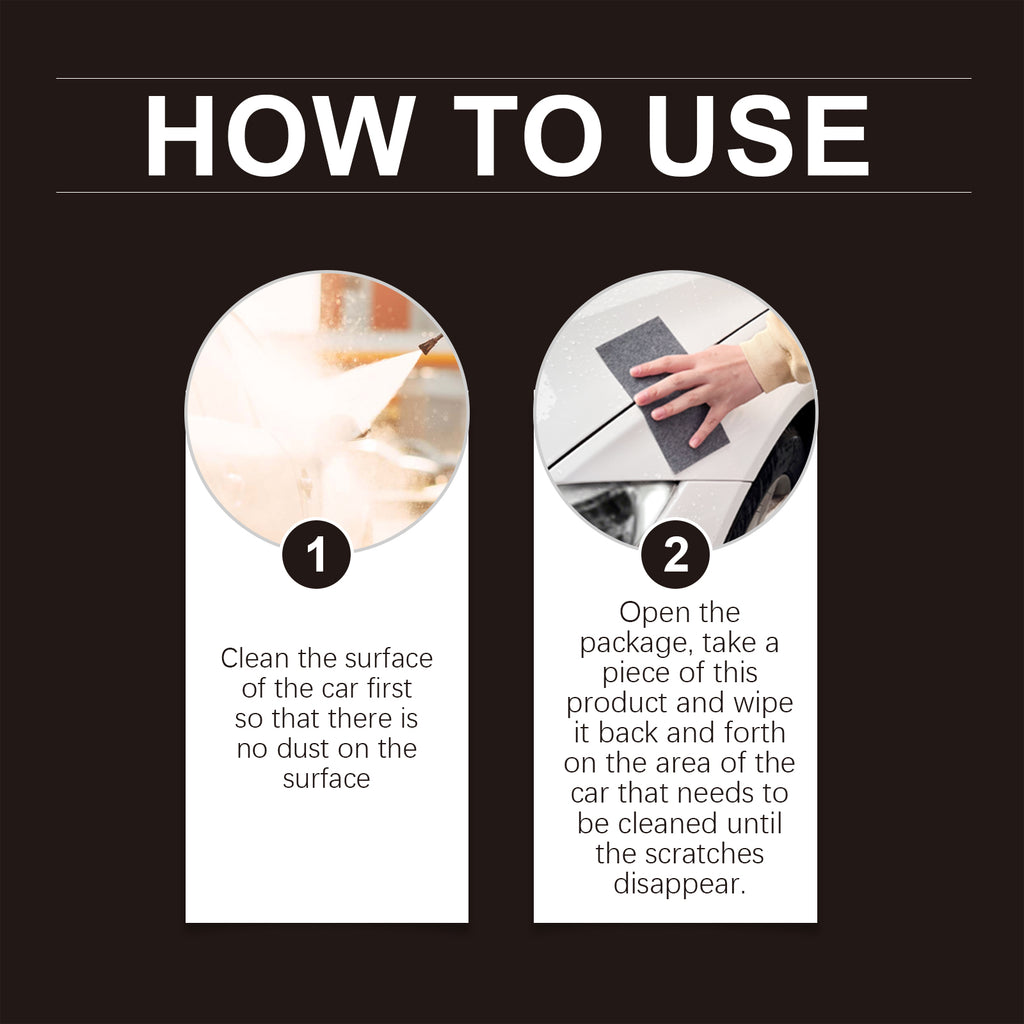 HOW TO USE

1

Clean the surface of the car first so that there is no dust on the surface

2

Open the package, take a piece of this product and wipe it back and forth on the area of the car that needs to be cleaned until the scratches disappear.