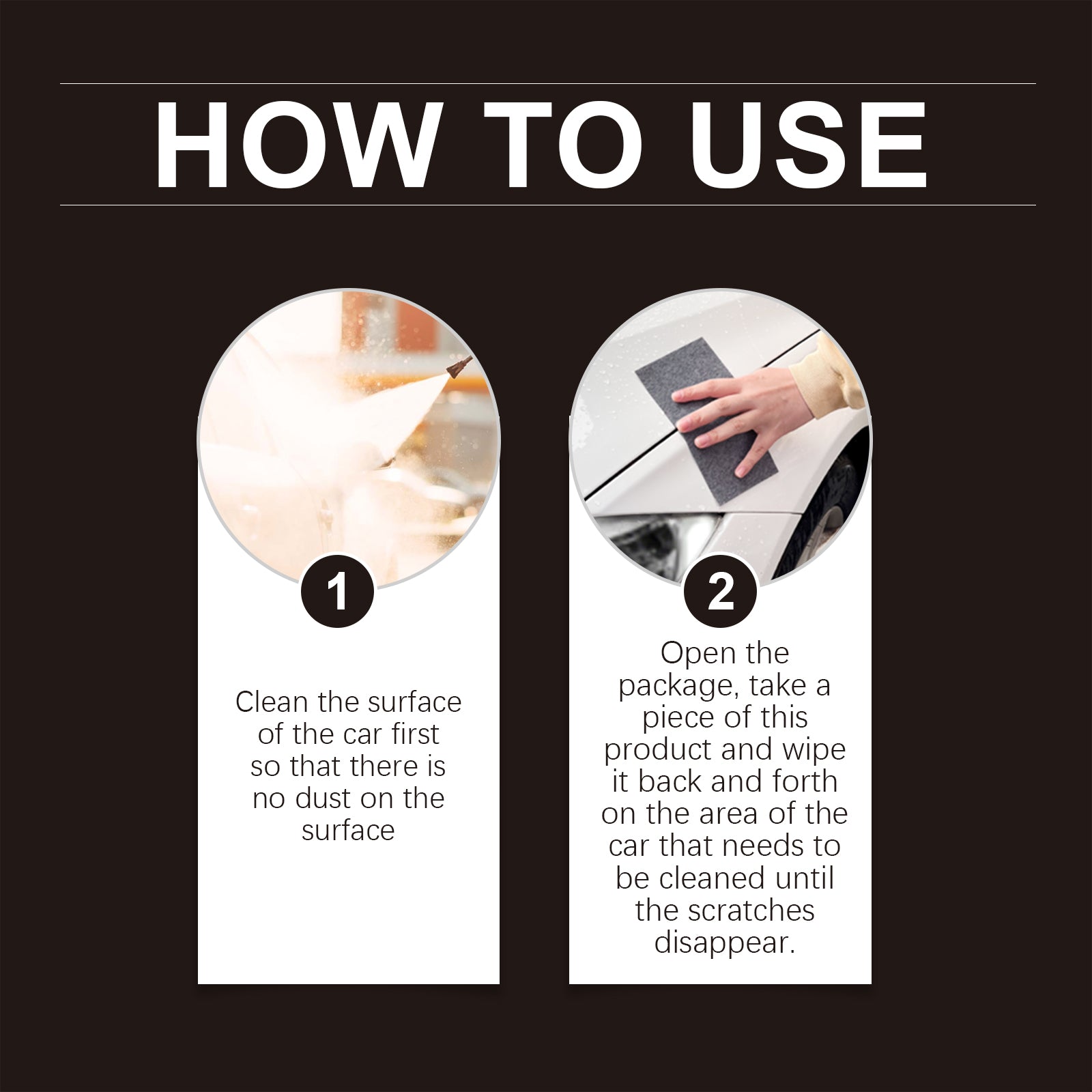 HOW TO USE

1

Clean the surface of the car first so that there is no dust on the surface

2

Open the package, take a piece of this product and wipe it back and forth on the area of the car that needs to be cleaned until the scratches disappear.